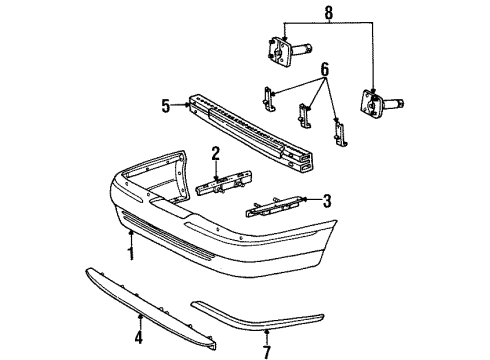 8
6
5
2
3
1
4
7