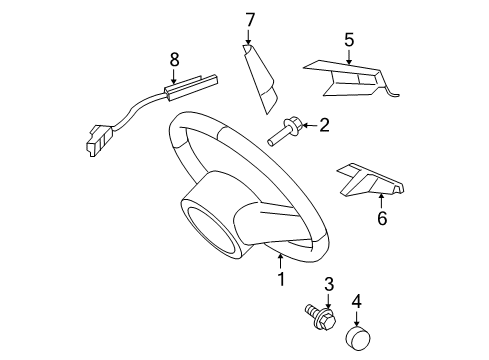 7
5
8
2
6
1
3
4