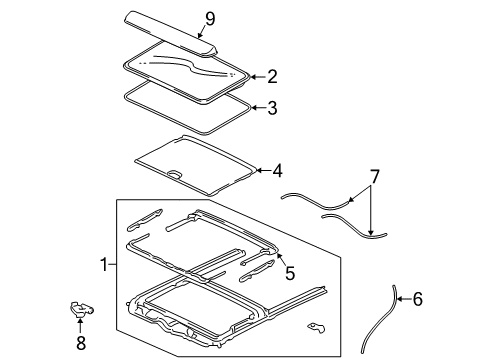 9
2
3
4
7
1
5
6
8