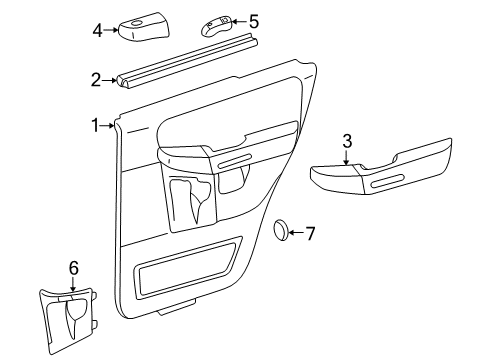 4
5
2
1
3
7
6