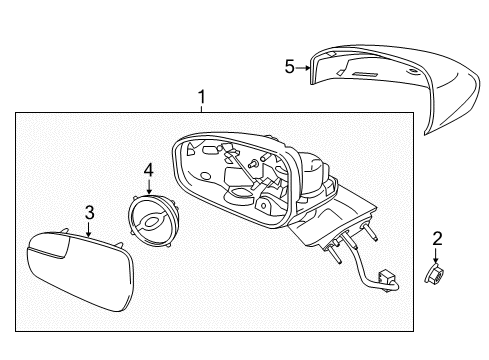 5
1
4
3
2