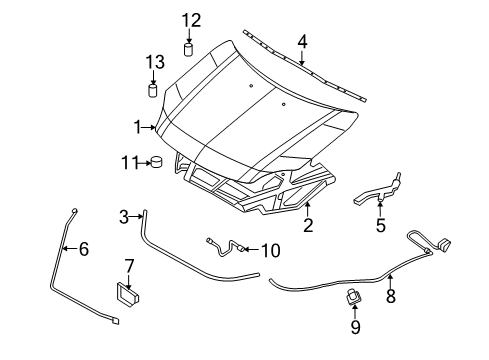 12
4
13
1
11
2
5
3
6
10
7
8
9