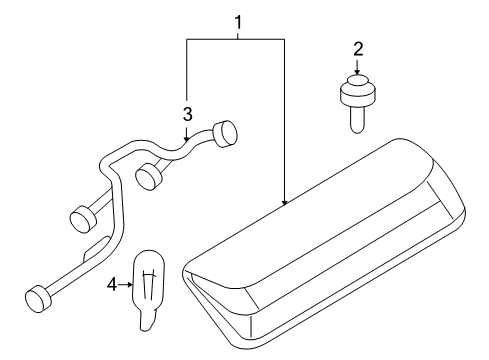 1
2
3
4