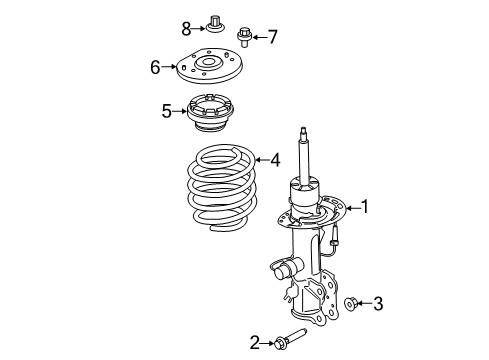 8
7
6
5
4
1
3
2