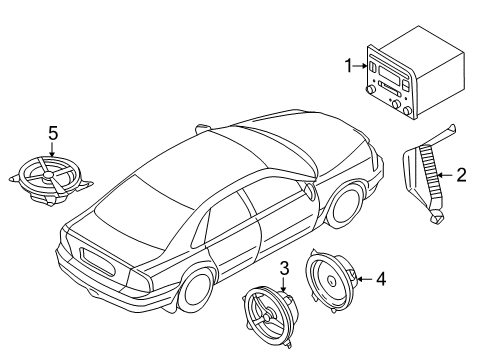 1
5
2
3
4