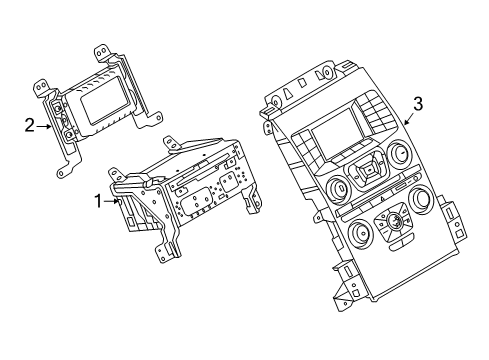 2
1
3