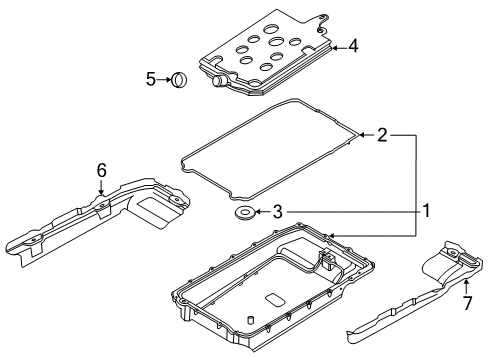 4
5
2
6
3
1
7