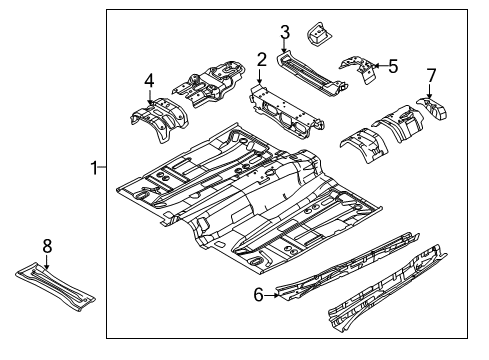 3
2
5
4
7
1
8
6