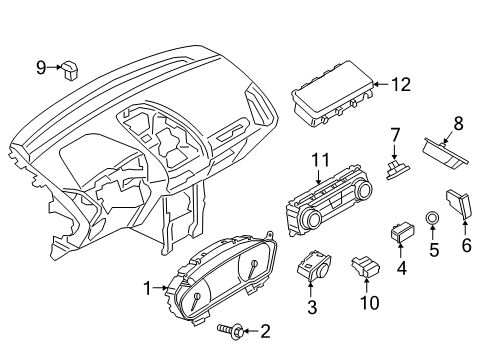 9
12
8
7
11
6
5
4
1
3
10
2