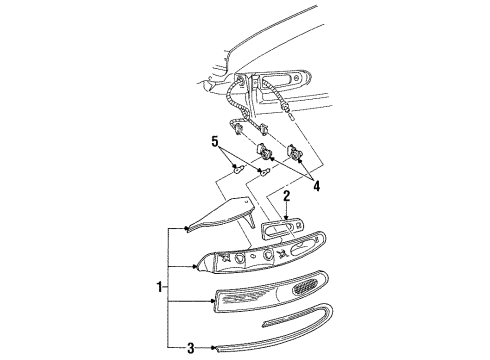 5
4
2
1
3