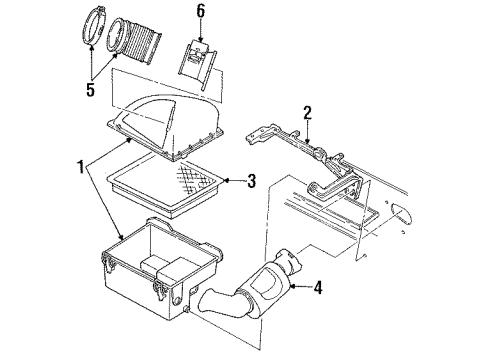 6
5
2
1
3
4