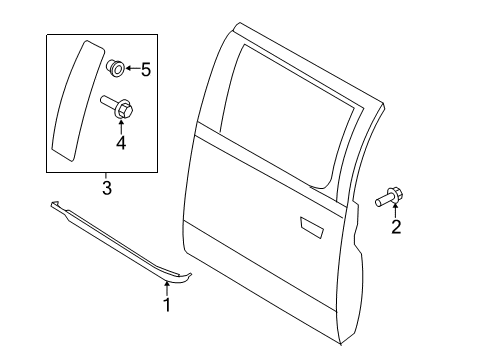 5
4
3
2
1