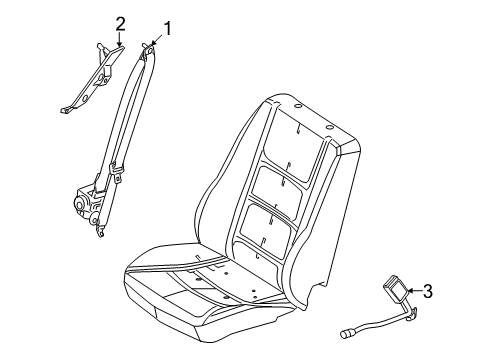 2
1
3