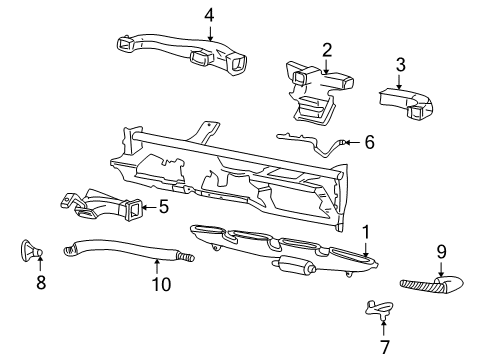 4
2
3
6
5
1
9
8
10
7