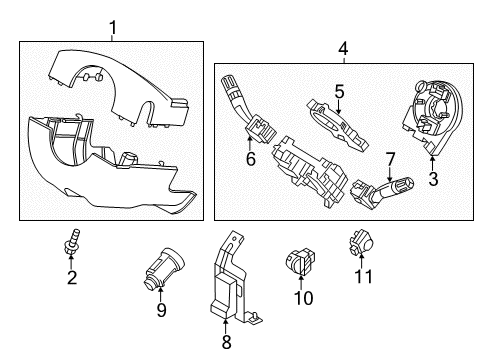 1
4
5
6
7
3
2
9
8
10
11