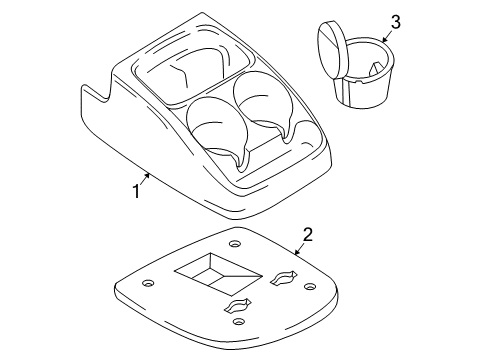 3
1
2