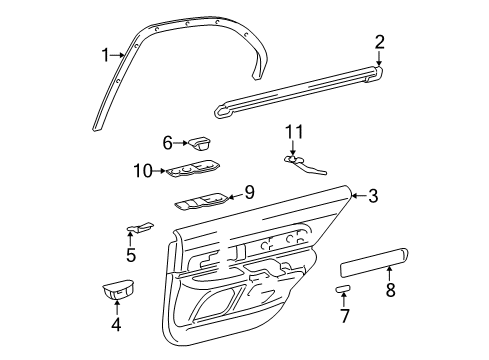 1
2
6
11
10
9
3
5
8
4
7