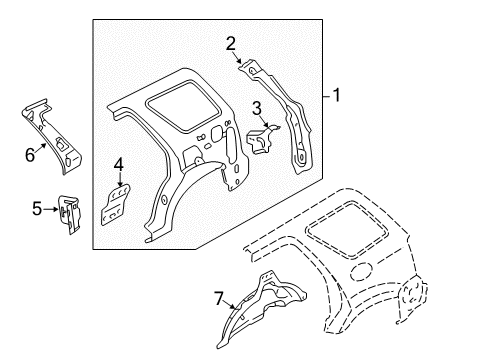 2
1
3
6
4
5
7