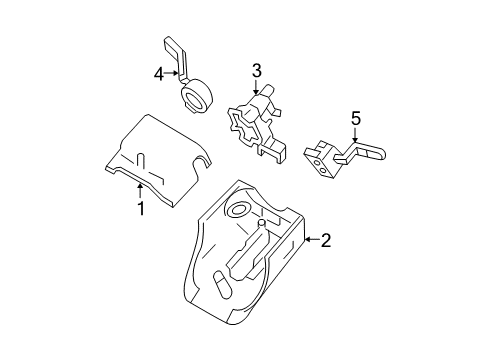 4
3
5
1
2