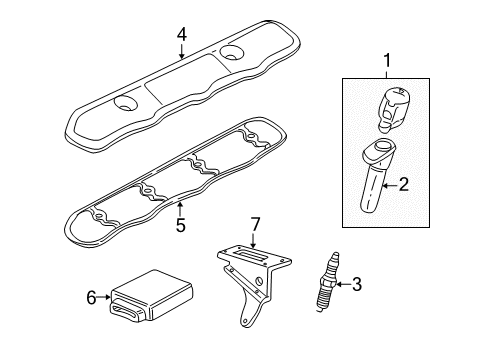 4
1
2
5
7
3
6