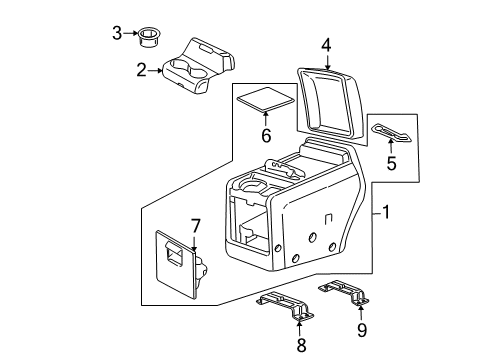 3
2
4
6
5
1
7
8
9