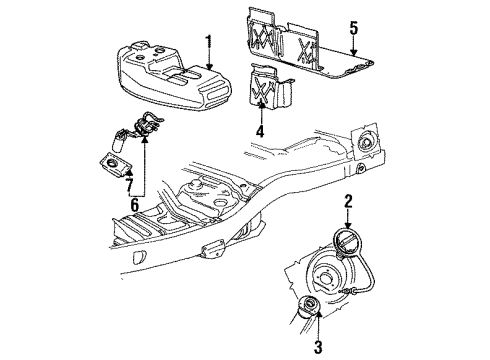 1
5
4
7
6
2
3