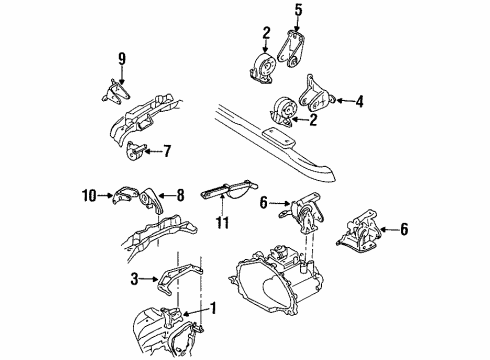 5
2
9
4
2
7
10
8
11
6
6
3
1