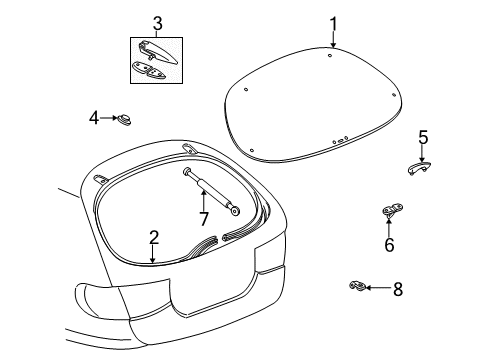 3
1
4
5
7
2
6
8