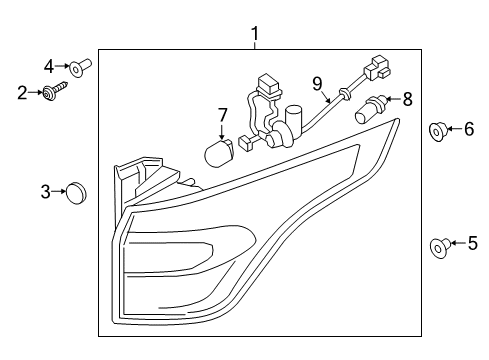 1
4
2
9
8
7
6
3
5