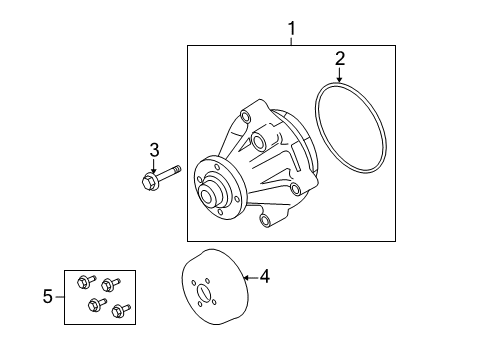 1
2
3
4
5