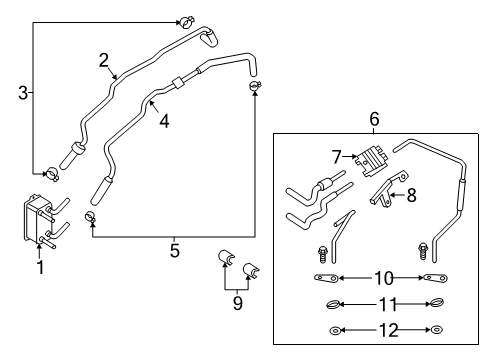 3
2
4
6
7
8
1
5
9
10
11
12