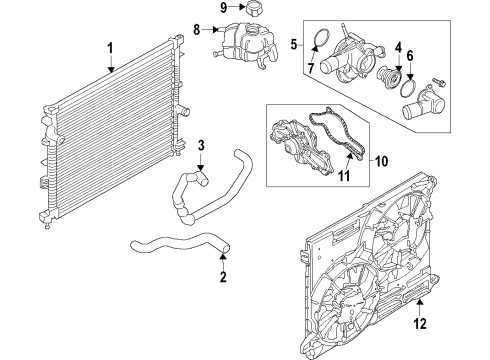 9
8
1
5
7
4
6
3
10
11
2
12