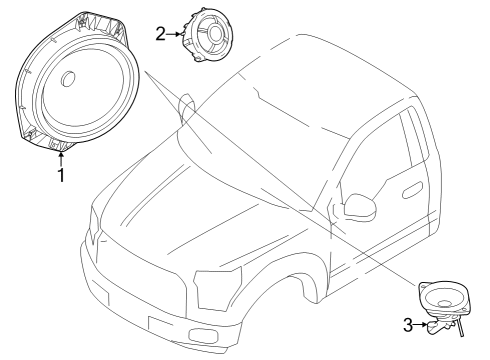 2
1
3