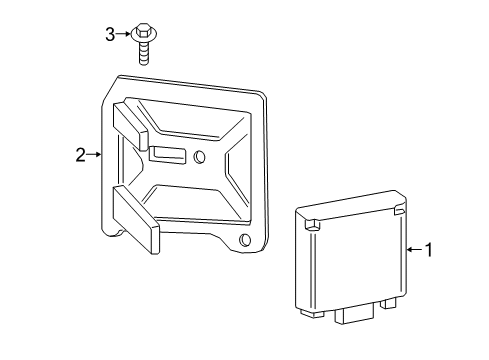 3
2
1