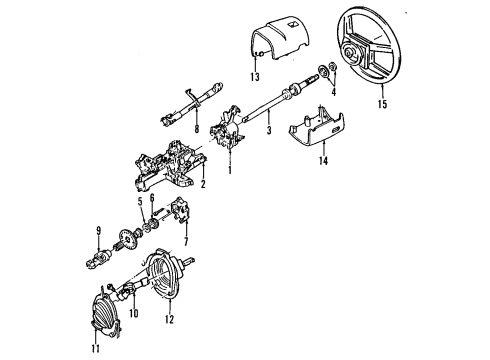 13
4
15
8
3
14
1
2
5
6
7
9
10
12
11