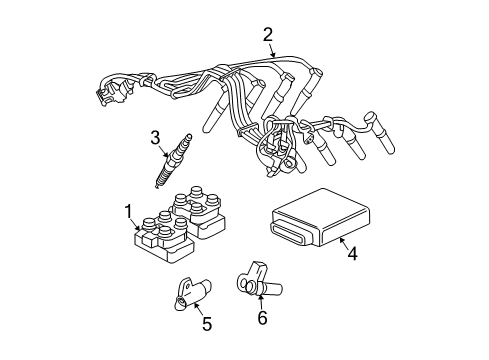 2
3
1
4
5
6