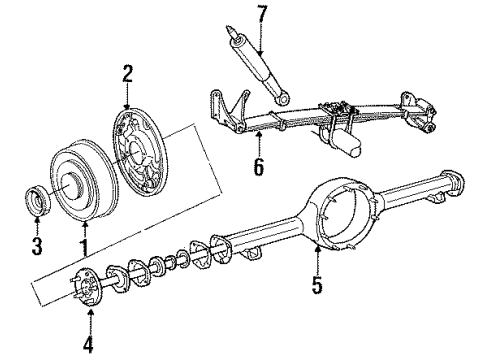 7
2
6
3
1
5
4