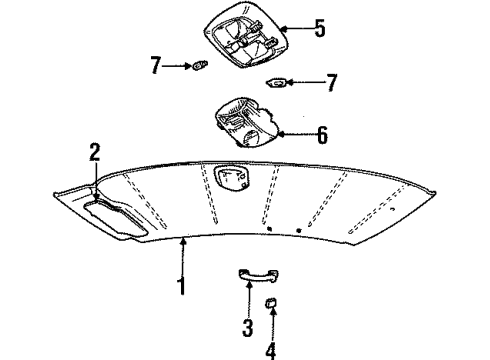 5
7
7
6
2
1
3
4