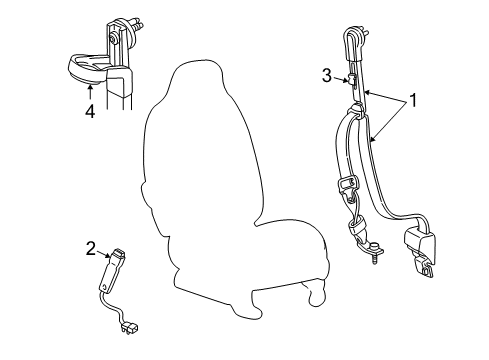 4
3
1
2