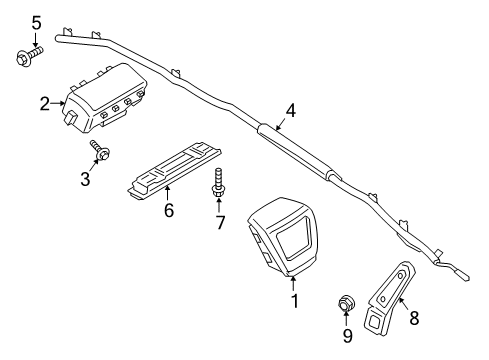 5
2
4
3
6
7
1
8
9