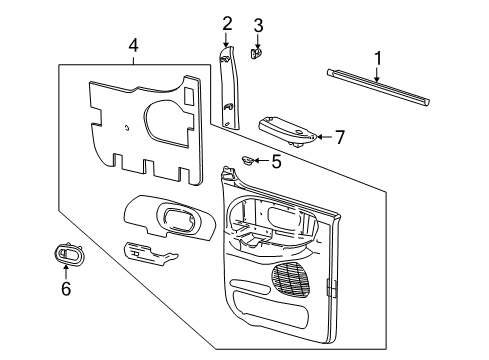 4
2
3
1
7
5
6