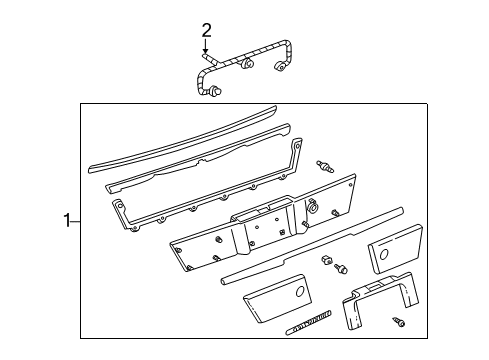 2
1