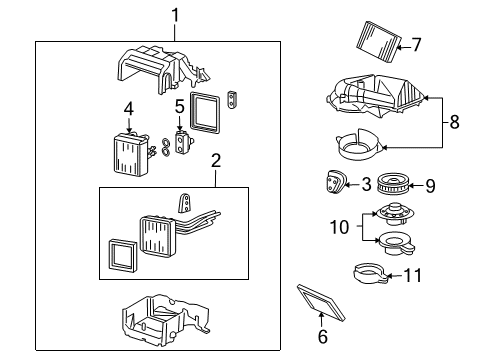 1
7
4
5
8
2
3
9
10
11
6