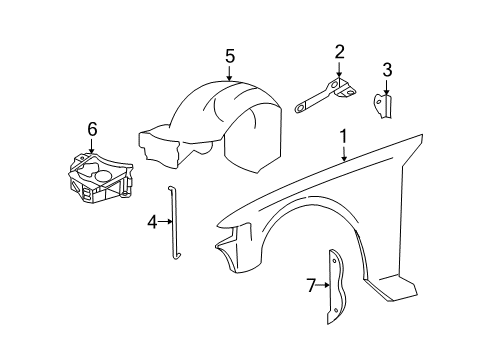 5
2
3
6
1
4
7