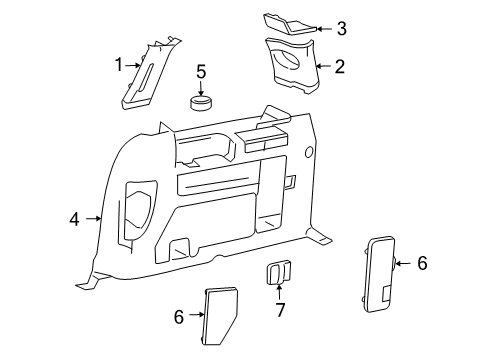 3
1
5
2
4
6
7
6