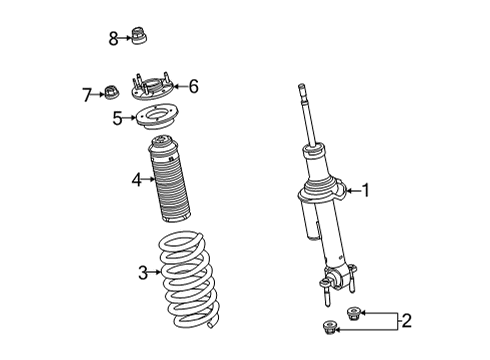 8
7
6
5
4
3
1
2