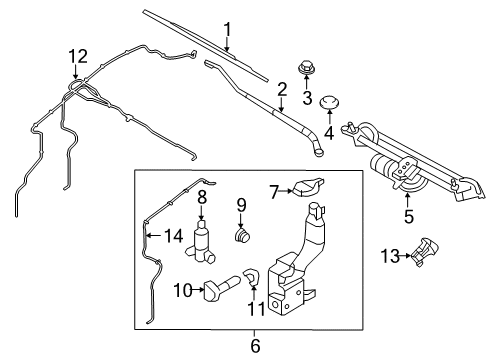 1
12
2
3
4
5
7
8
9
14
13
10
11
6