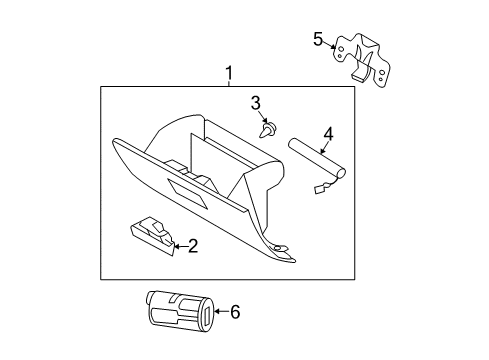 5
1
3
4
2
6