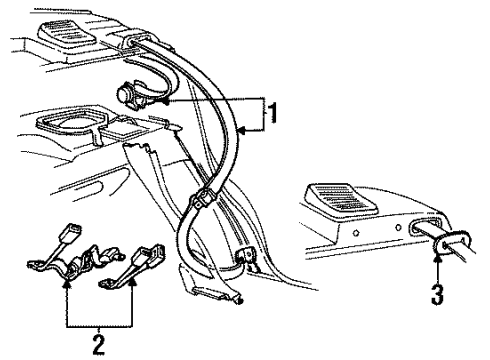 1
2
3