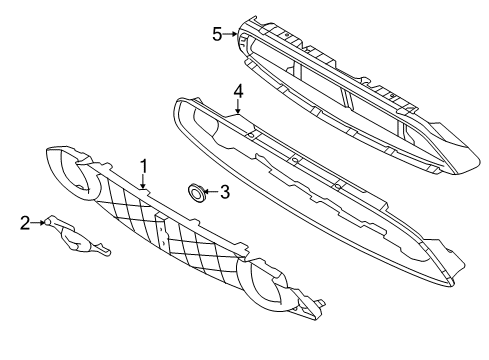 5
4
1
3
2